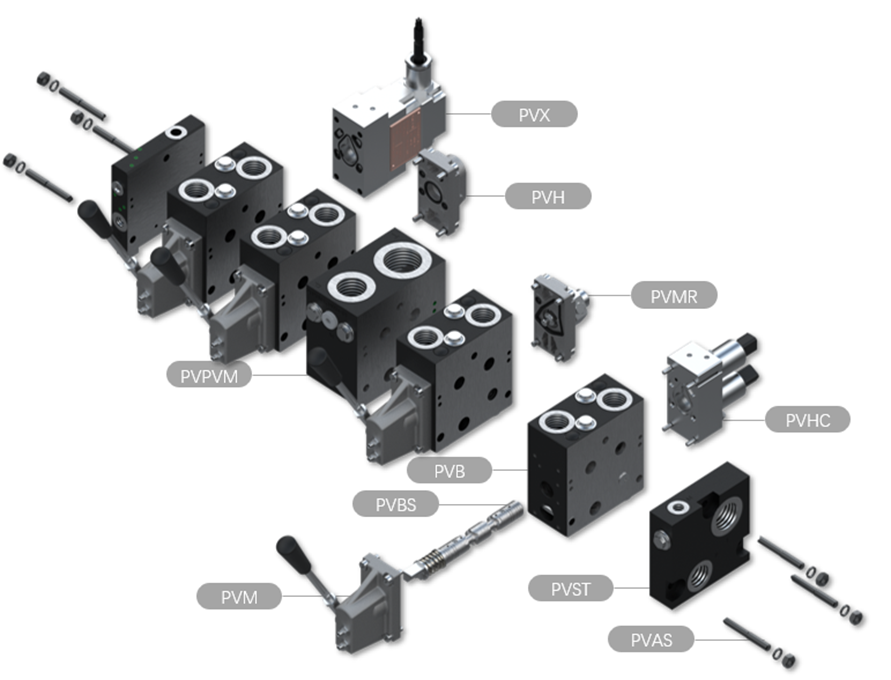 PVX
PVH
PVMR
PVPVM
PVHC
PVB
PVBS
PVM
PVST
PVAS