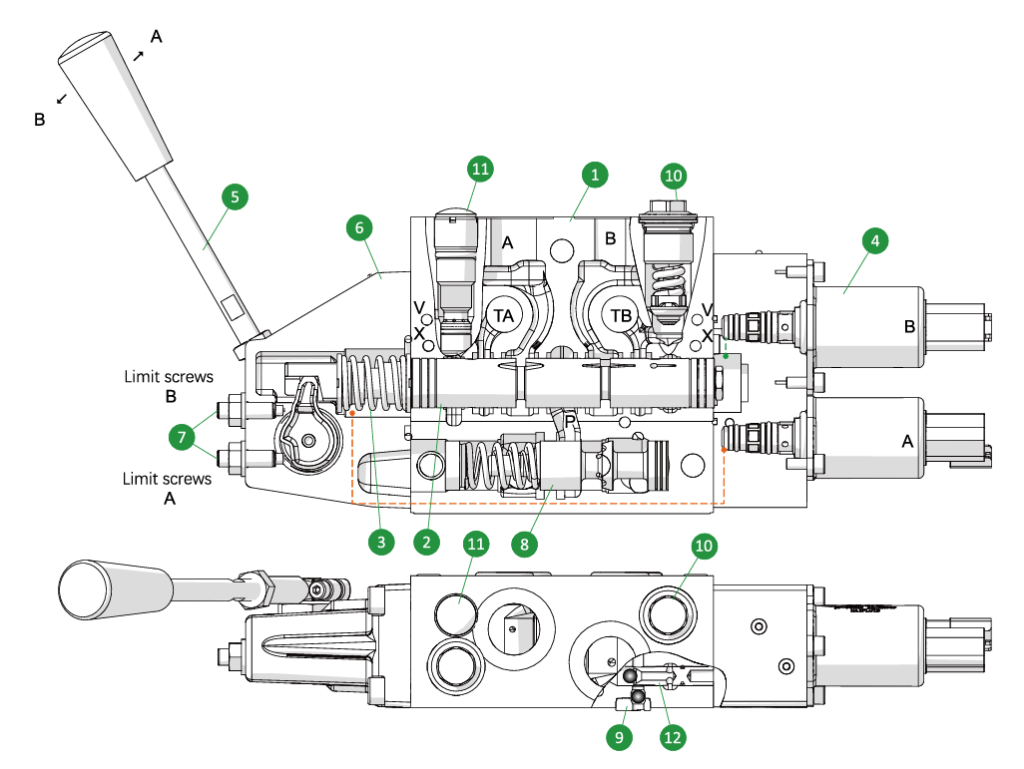 A
B
5
6
11
1
10
4
A
B
V
X
TA
TB
V
X
B
Limit screws
B
7
Limit screws
A
P
A
3
2
8
11
10
9
12